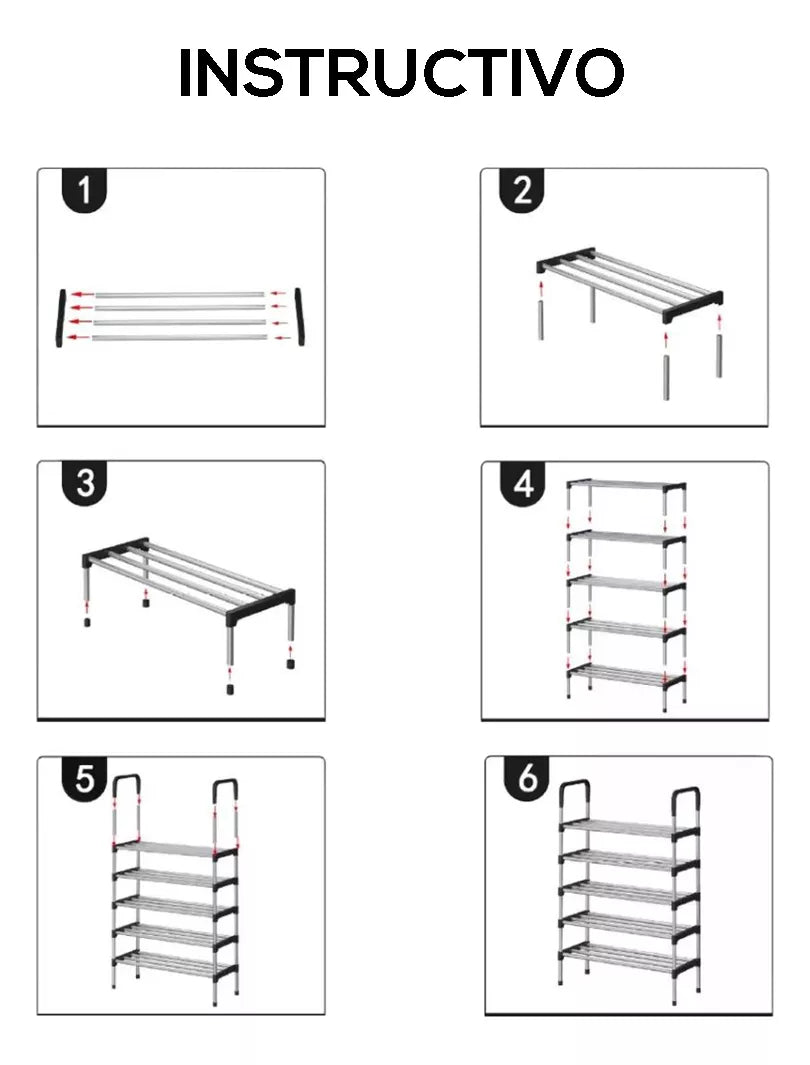 INSTRUCTIVO

1

2

3

4

5

6