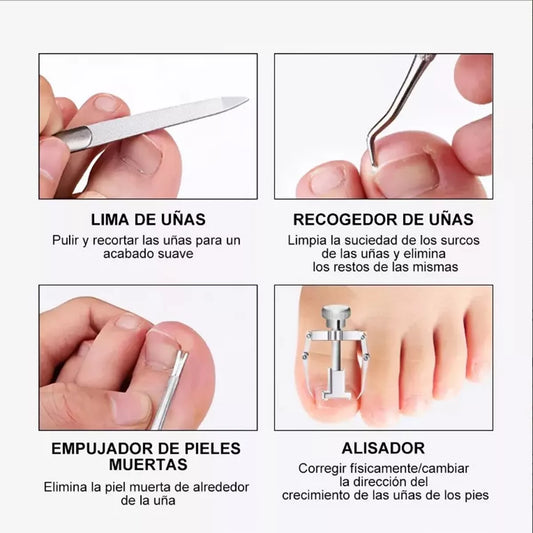 LIMA DE UÑAS

Pulir y recortar las uñas para un acabado suave

RECOGEDOR DE UÑAS

Limpia la suciedad de los surcos de las uñas y elimina los restos de las mismas

EMPUJADOR DE PIELES MUERTAS

Elimina la piel muerta de alrededor de la uña

ALISADOR

Corregir físicamente/cambiar la dirección del crecimiento de las uñas de los pies